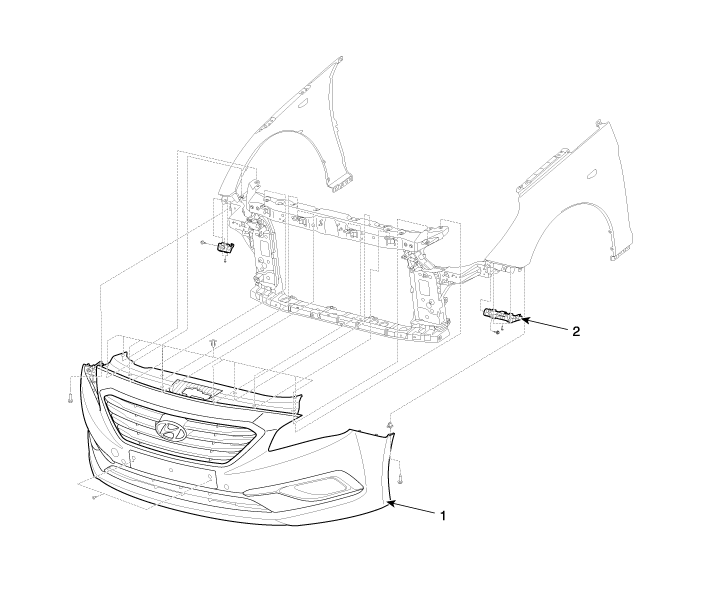 2

1