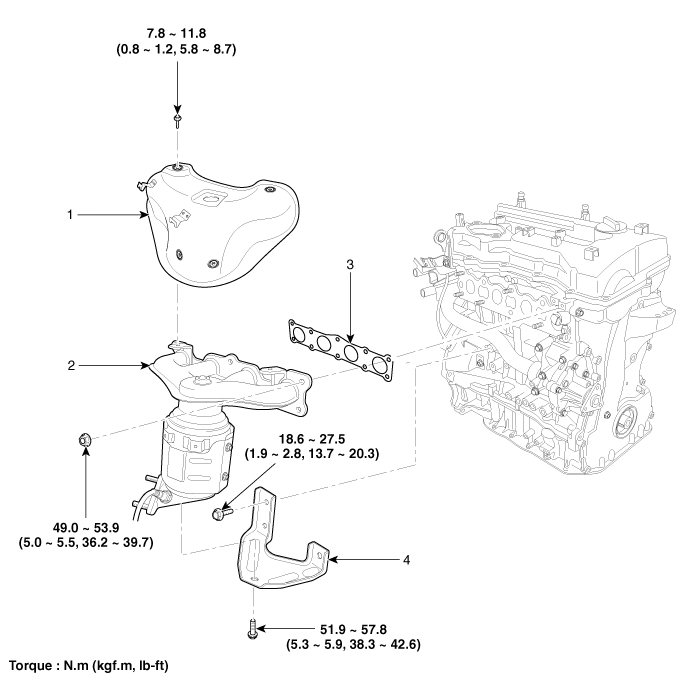 7.8 ~ 11.8
(0.8 ~ 1.2, 5.8 ~ 8.7)

1

3

2

18.6 ~ 27.5
(1.9 ~ 2.8, 13.7 ~ 20.3)

49.0 ~ 53.9
(5.0 ~ 5.5, 36.2 ~ 39.7)

4

51.9 ~ 57.8
(5.3 ~ 5.9, 38.3 ~ 42.6)

Torque : N.m (kgf.m, lb-ft)