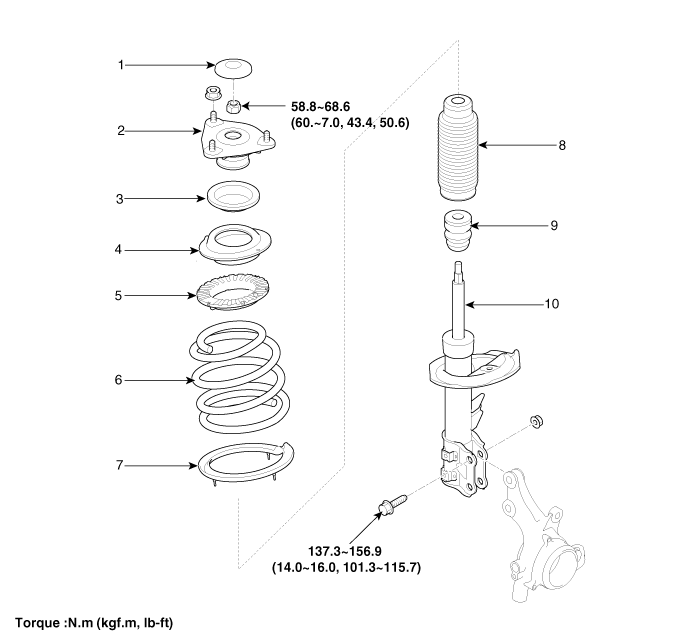 1

58.8~68.6
(60.~7.0, 43.4, 50.6)

2

3

4

5

6

7

8

9

10

137.3~156.9
(14.0~16.0, 101.3~115.7)

Torque :N.m (kgf.m, lb-ft)