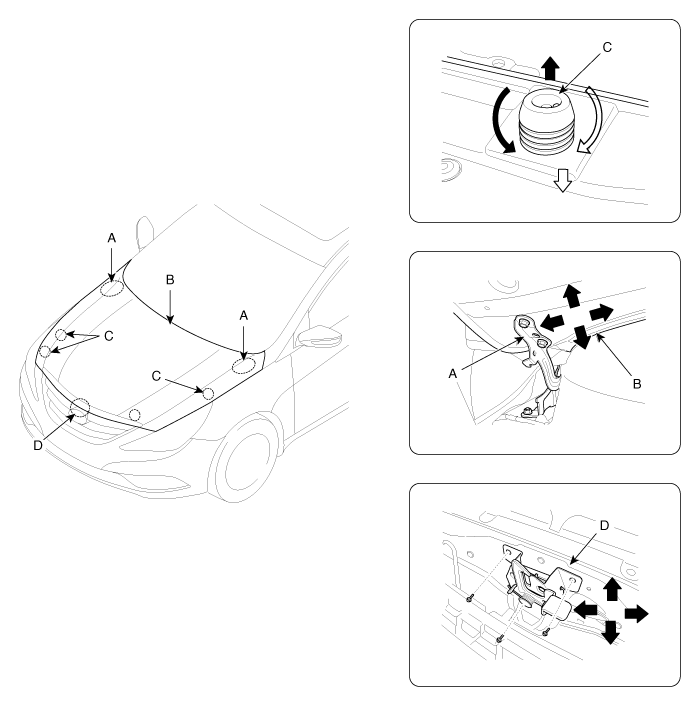 A
B
A
C
C
D

C

A
B

D