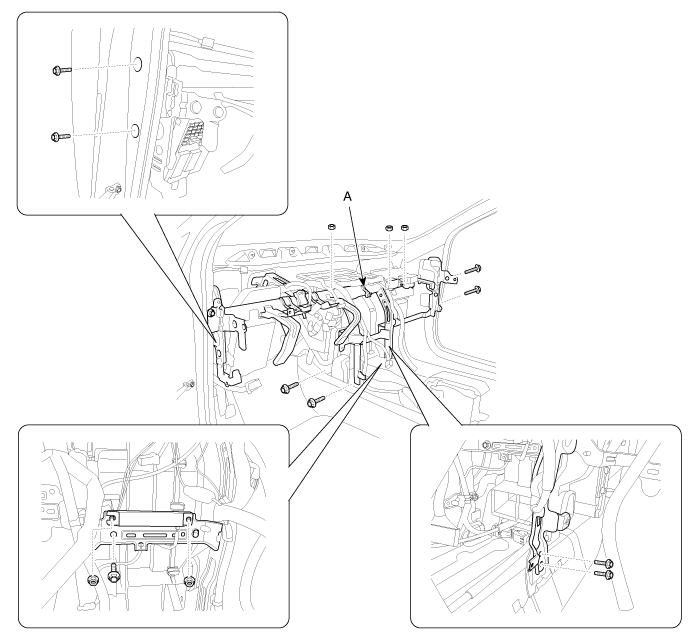 A