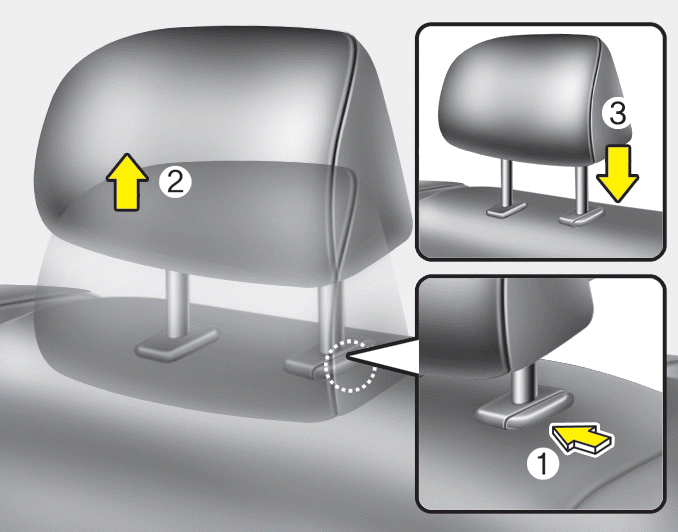 2
3
1